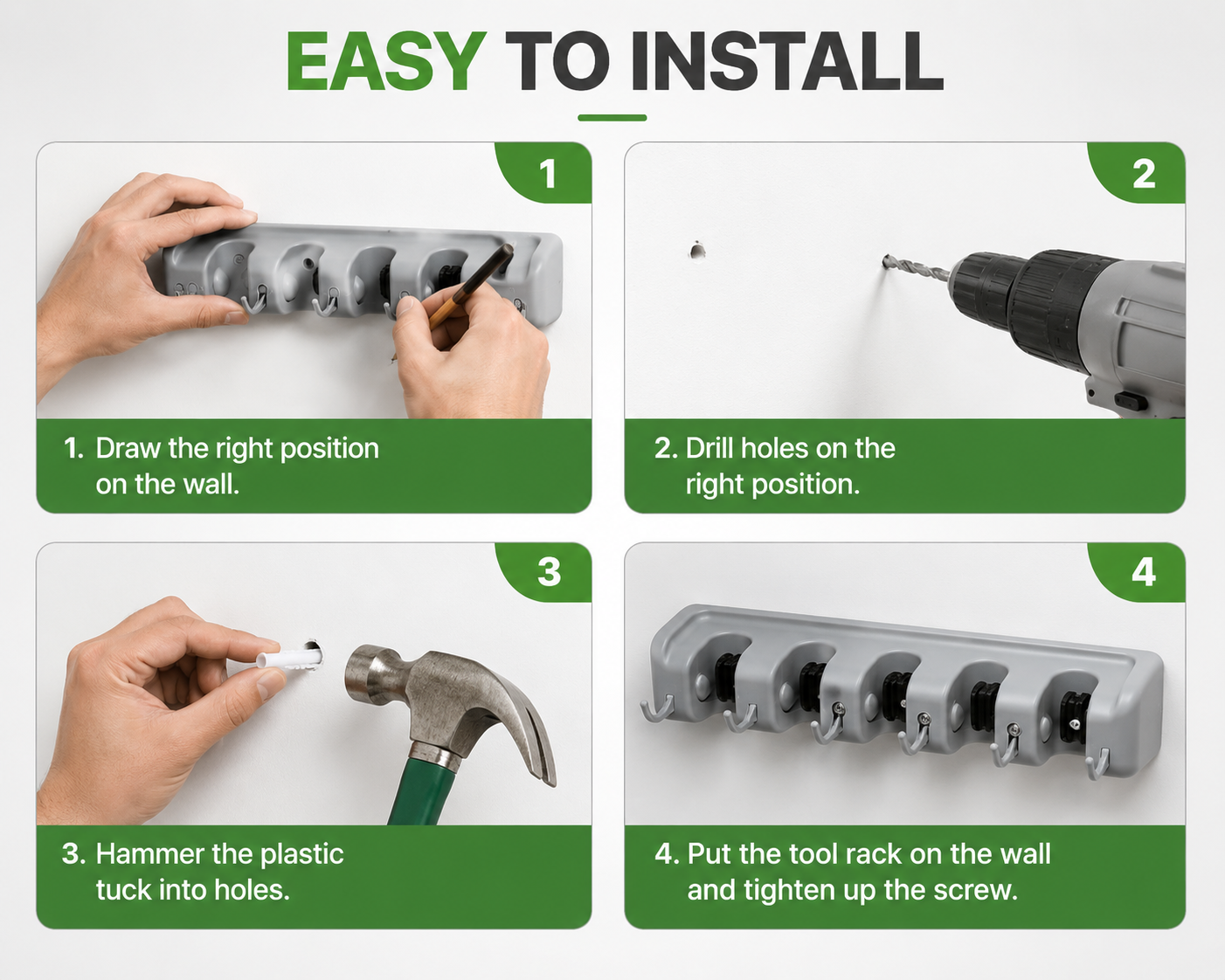 EASY TO INSTALL

1

1. Draw the right position on the wall.

2

2. Drill holes on the right position.

3

3. Hammer the plastic tuck into holes.

4

4. Put the tool rack on the wall and tighten up the screw.